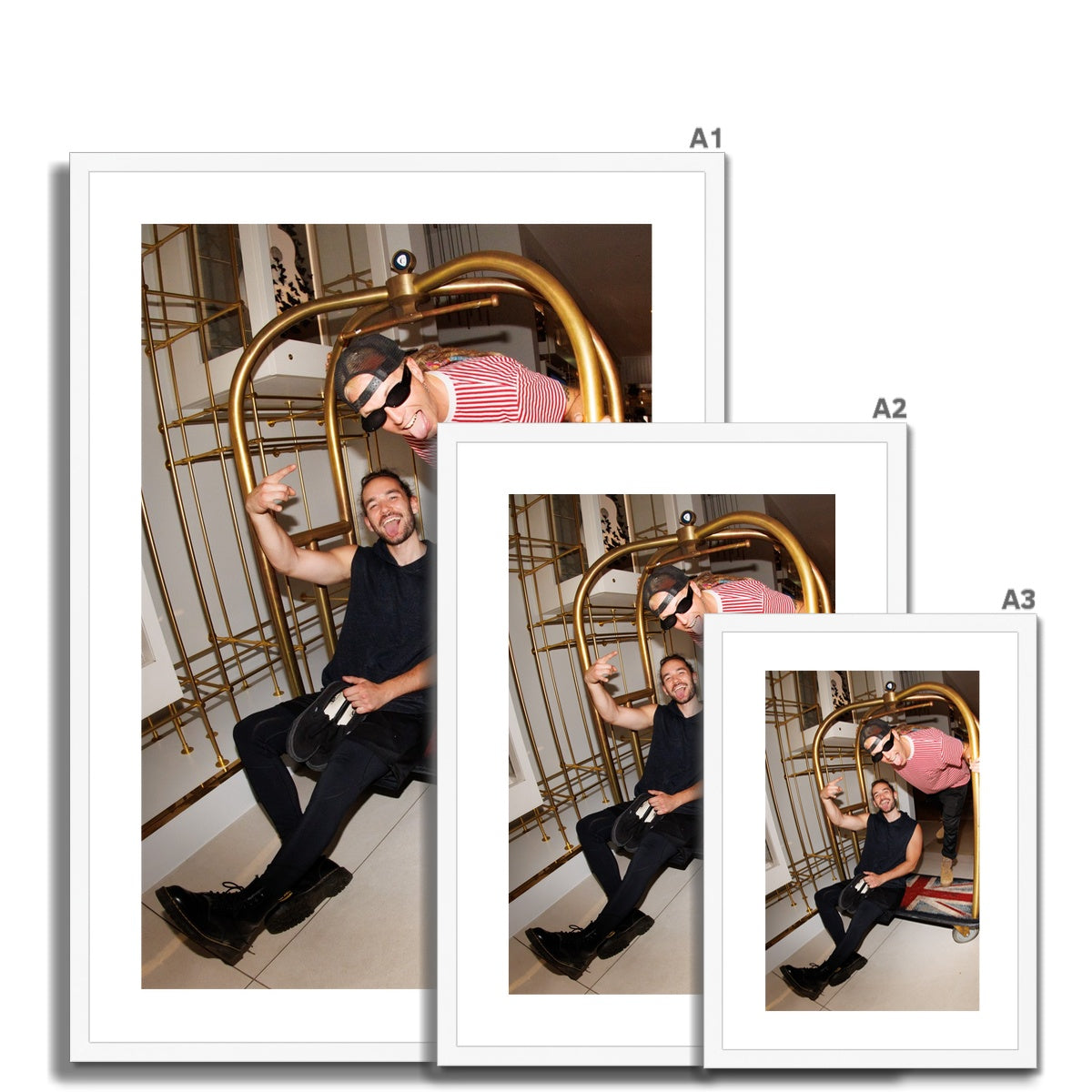 A1

A2

A3